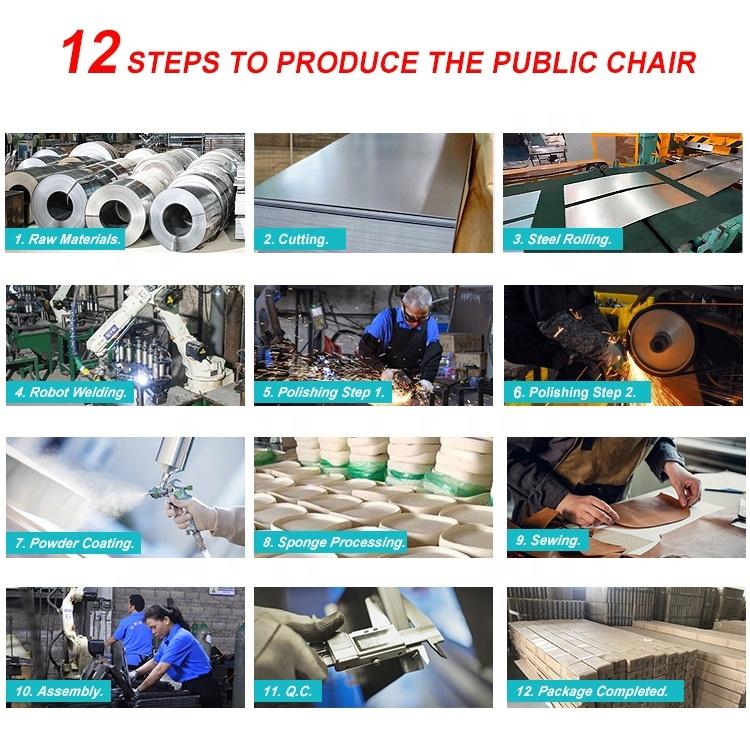 12 STEPS TO PRODUCE THE PUBLIC CHAIR

1. Raw Materials.

2. Cutting.

3. Steel Rolling.

4. Robot Welding.

5. Polishing Step 1.

6. Polishing Step 2.

7. Powder Coating.

8. Sponge Processing.

9. Sewing.

10. Assembly.

11. Q.C.

12. Package Completed.